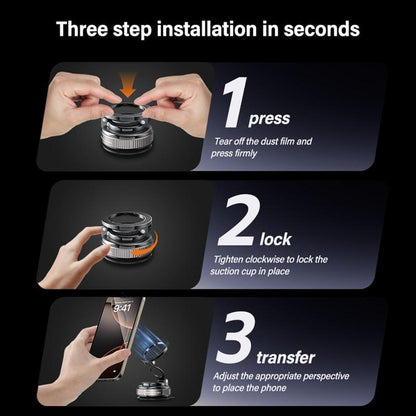 Three step installation in seconds

1 press
Tear off the dust film and press firmly

2 lock
Tighten clockwise to lock the suction cup in place

9:41

3 transfer
Adjust the appropriate perspective to place the phone